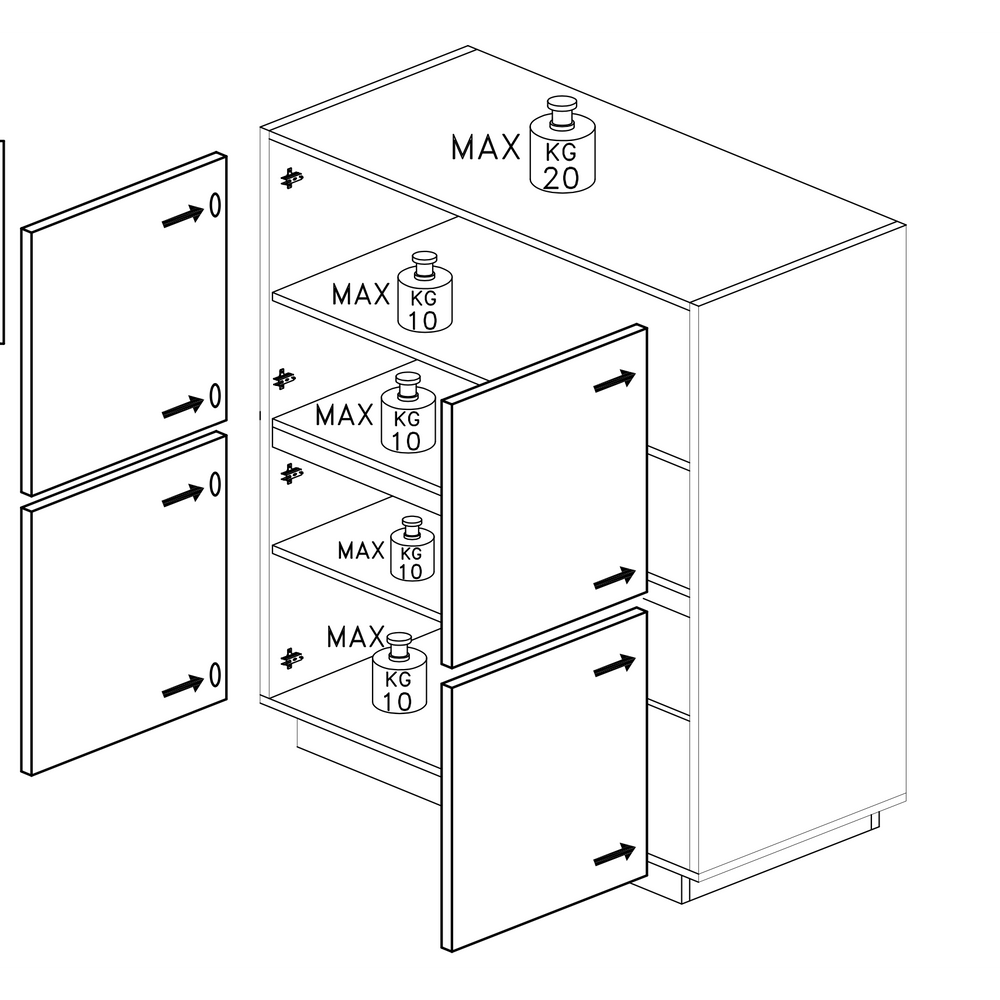 MAX KG 20

MAX KG 10

MAX KG 10

MAX KG 10

MAX KG 10