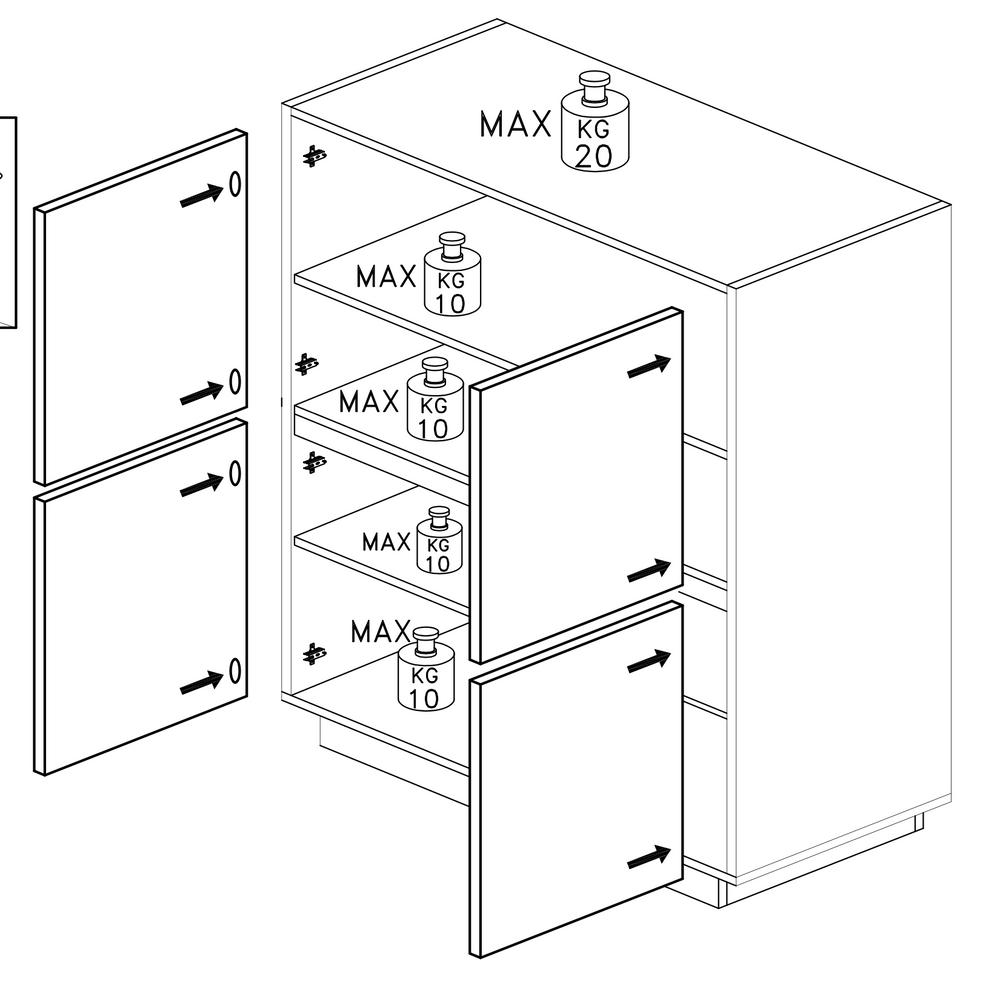 MAX KG 20

MAX KG 10

MAX KG 10

MAX KG 10

MAX KG 10