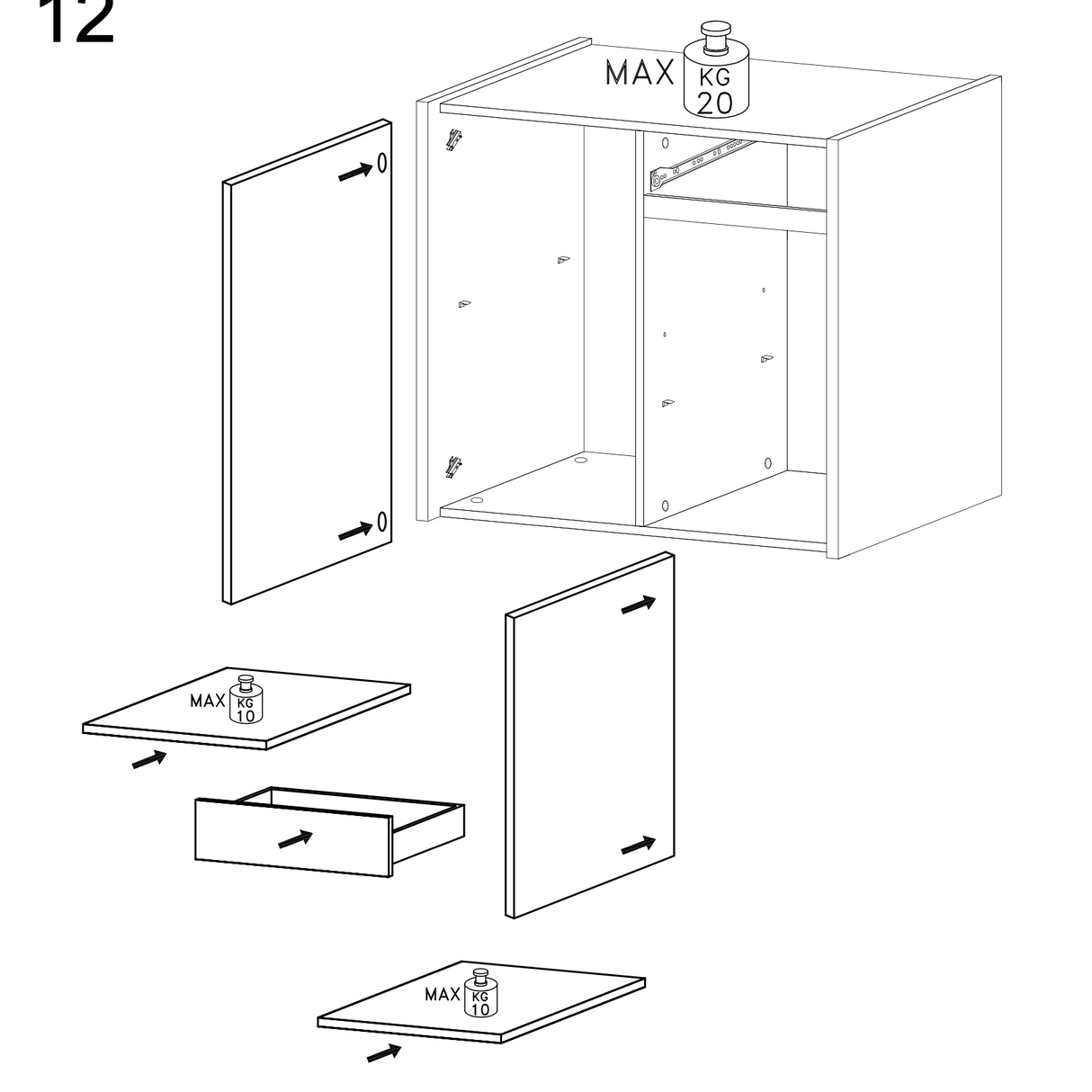 12

MAX KG 20

MAX KG 10

MAX KG 10