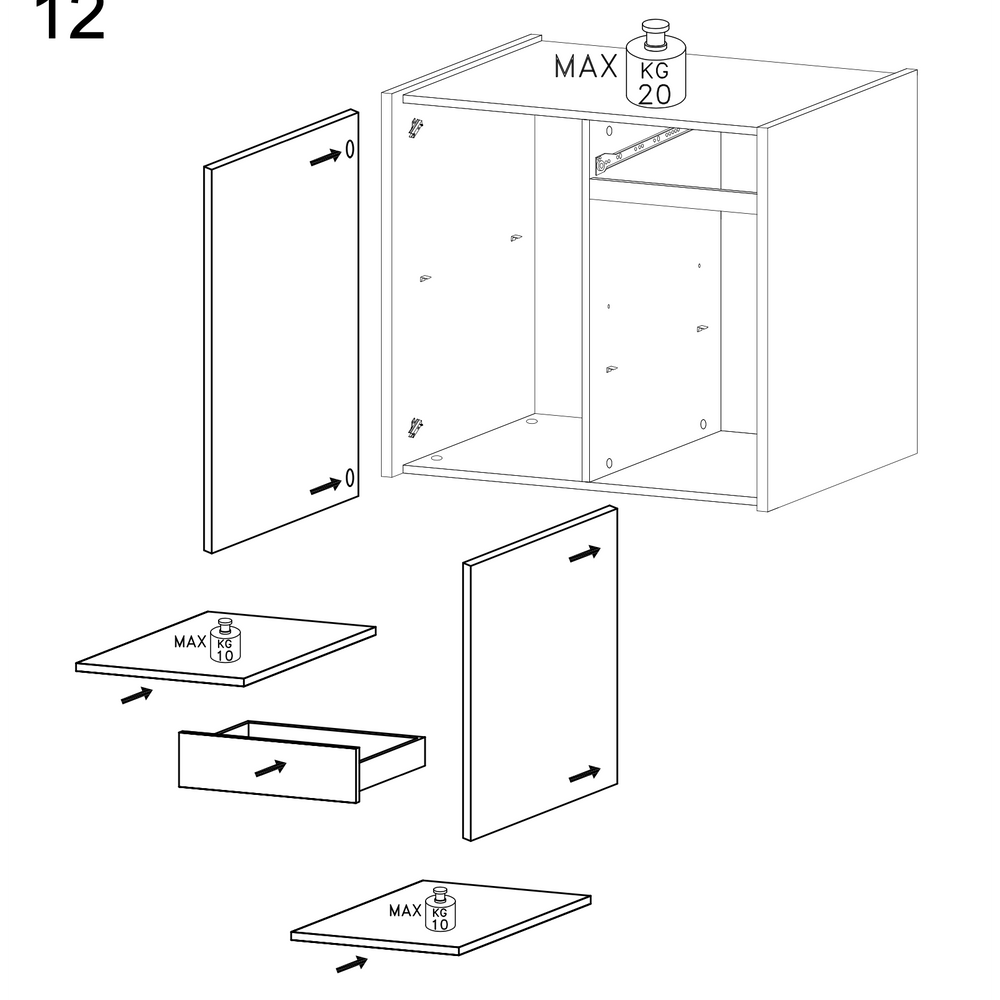 12

MAX KG 20

MAX KG 10

MAX KG 10