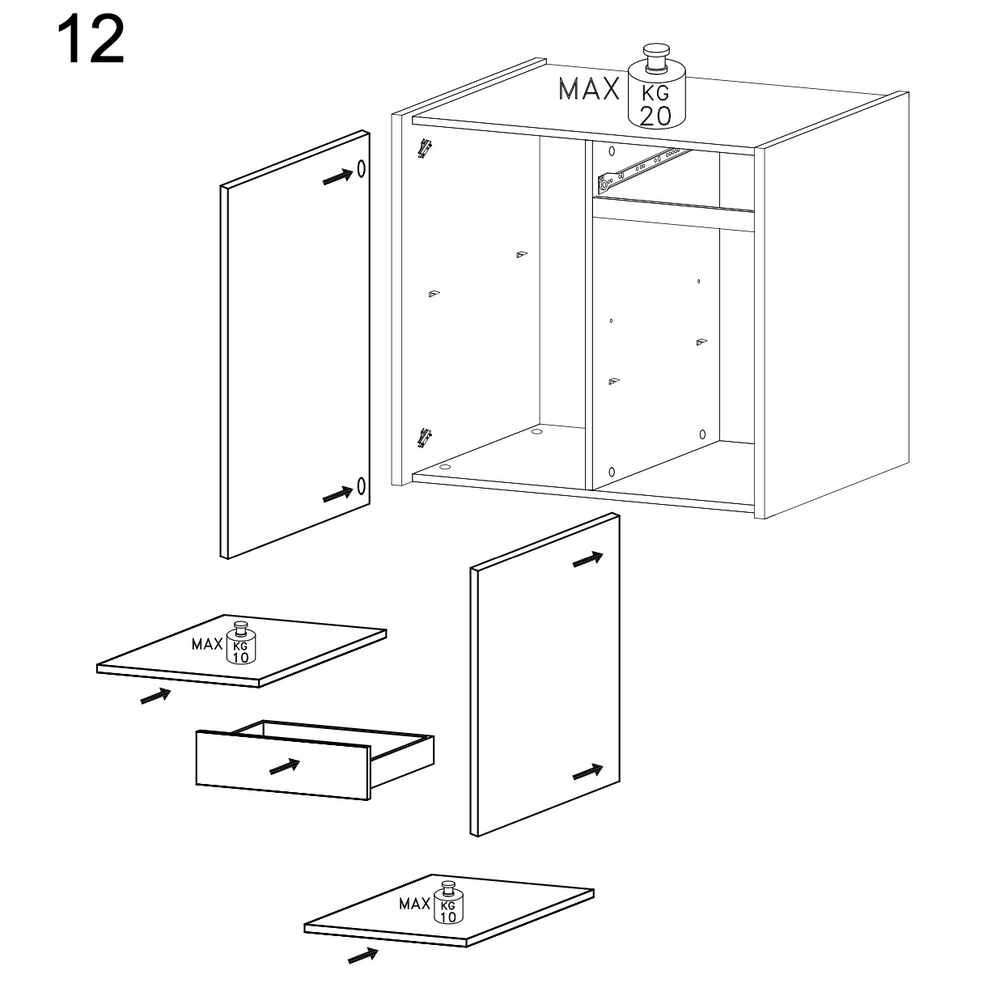 12

MAX KG 20

MAX KG 10

MAX KG 10