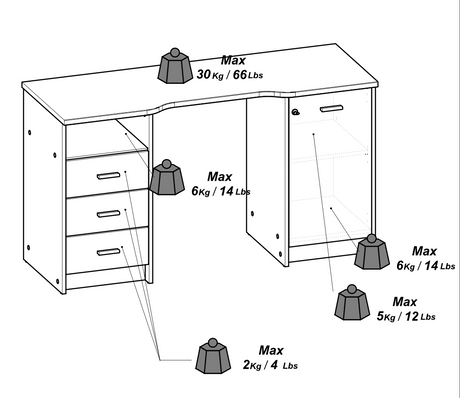 Max
30 Kg / 66 Lbs

Max
6 Kg / 14 Lbs

Max
6 Kg / 14 Lbs

Max
5 Kg / 12 Lbs

Max
2 Kg / 4 Lbs