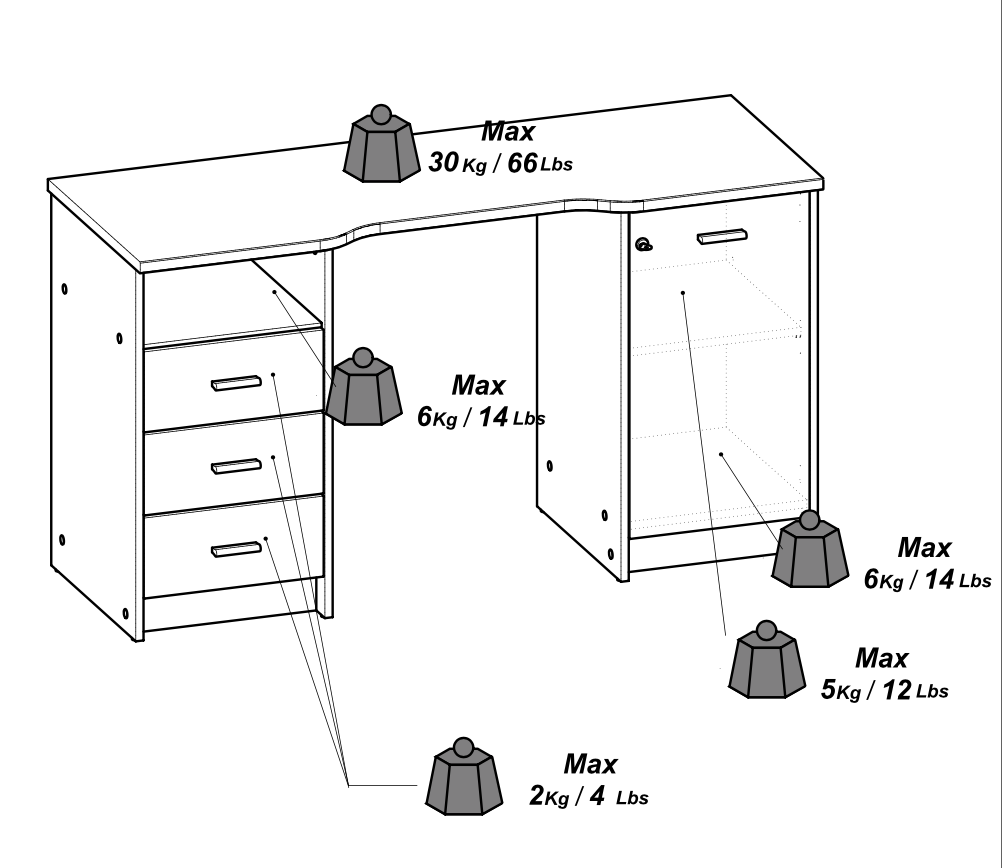 Max
30 Kg / 66 Lbs

Max
6 Kg / 14 Lbs

Max
6 Kg / 14 Lbs

Max
5 Kg / 12 Lbs

Max
2 Kg / 4 Lbs