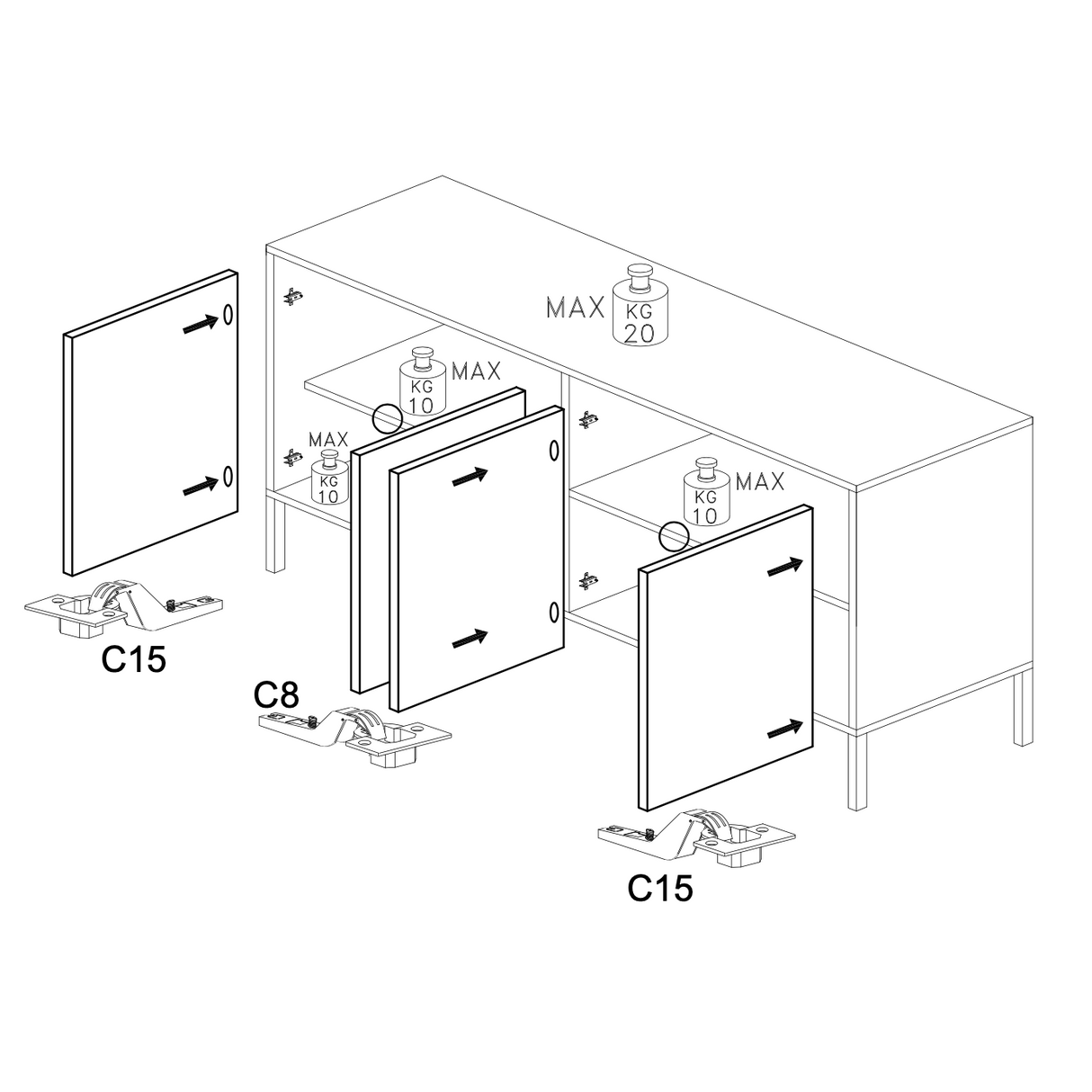 MAX
KG
20

KG
10
MAX

MAX
KG
10

KG
10
MAX

C15

C8

C15