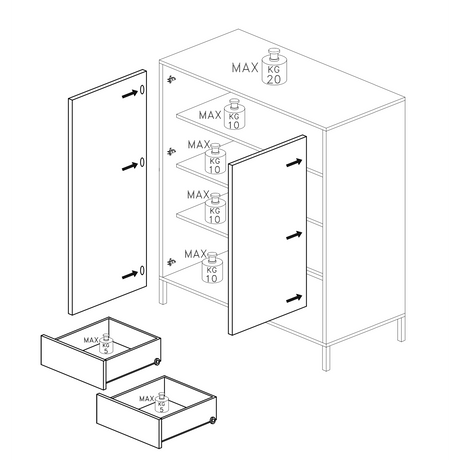 MAX
KG
20

MAX
KG
10

MAX
KG
10

MAX
KG
10

MAX
KG
10

MAX
KG
5

MAX
KG
5